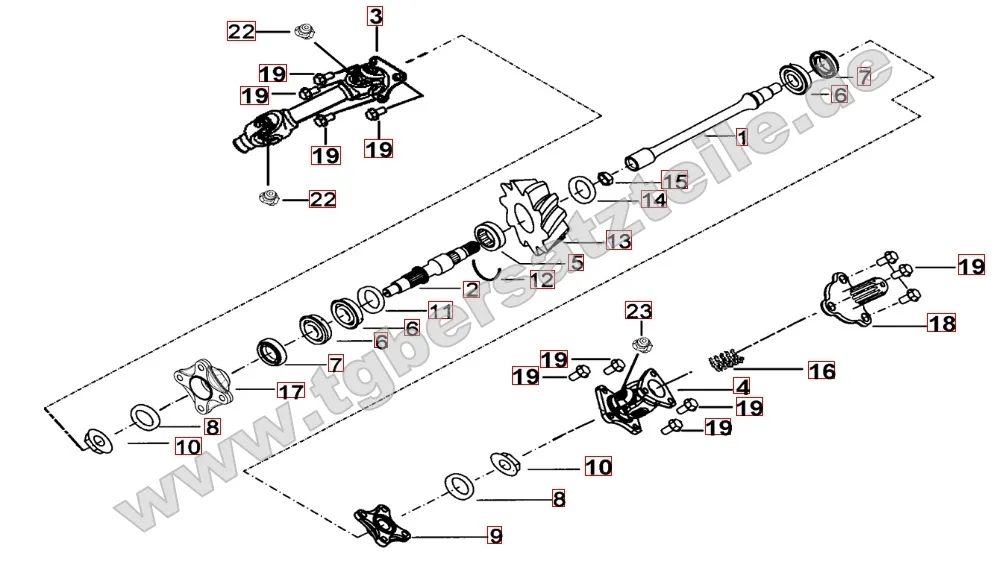 22
3
19
19
19
19
22
7
6
1
15
14
13
5
12
2
11
6
6
7
17
8
10
19
18
23
19
19
16
4
19
19
10
8
9
www.tgbersatzteile.de