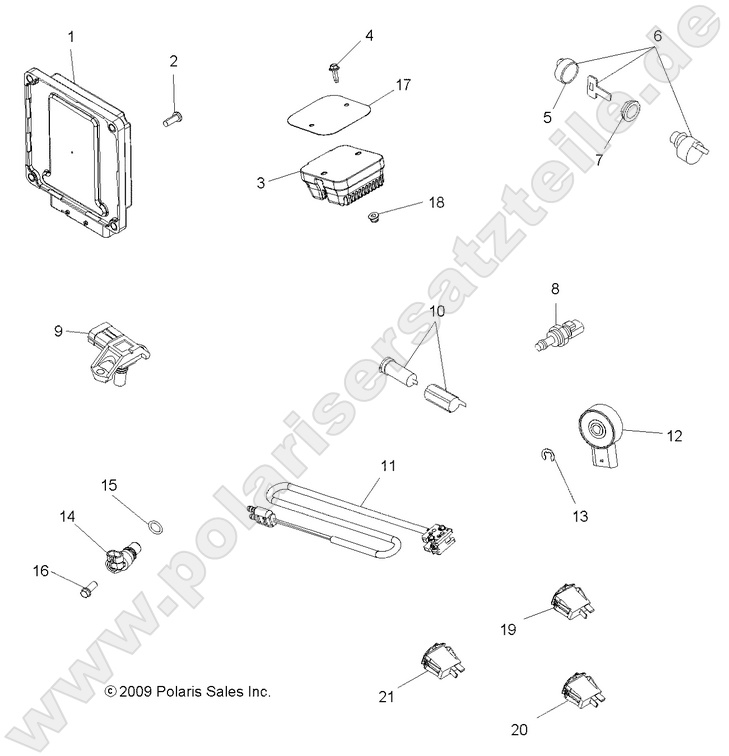 1
2
4
17
3
18
6
5
7
9
10
8
12
13
11
15
14
16
19
21
20
© 2009 Polaris Sales Inc.
www.polarisersatzteile.de