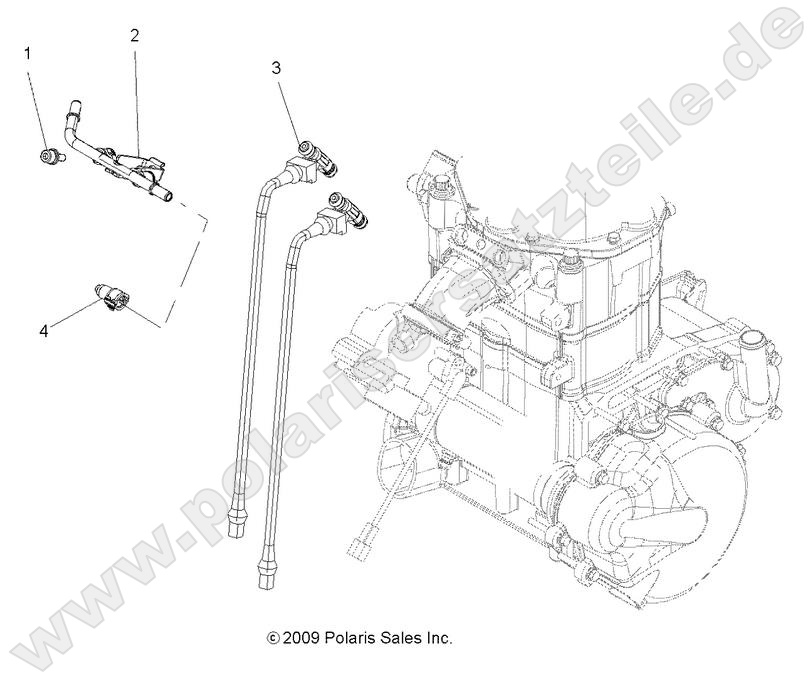 1
2
3
4
www.polarisersatzteile.de
© 2009 Polaris Sales Inc.