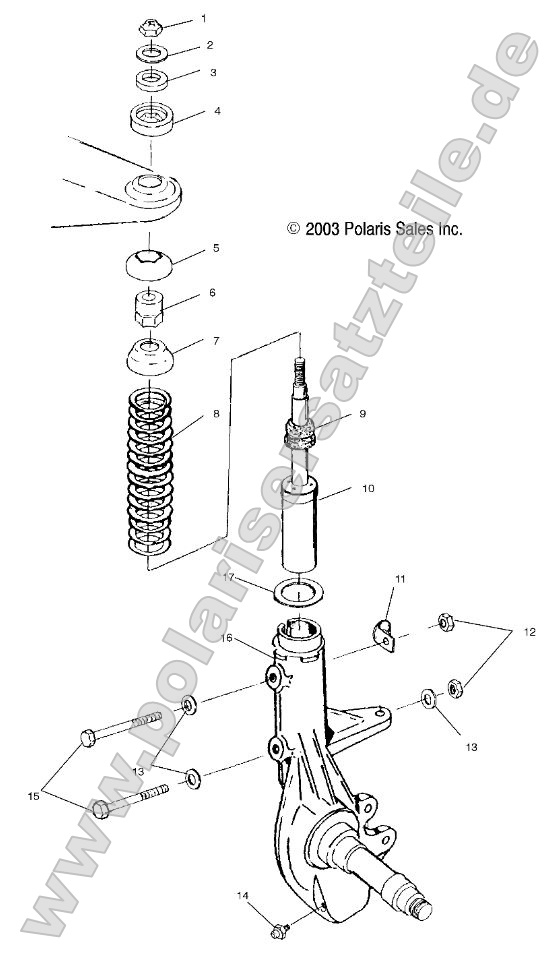 1
2
3
4
© 2003 Polaris Sales Inc.
5
6
7
8
9
10
17
11
12
16
13
13
15
14
www.polarisersatzteile.de