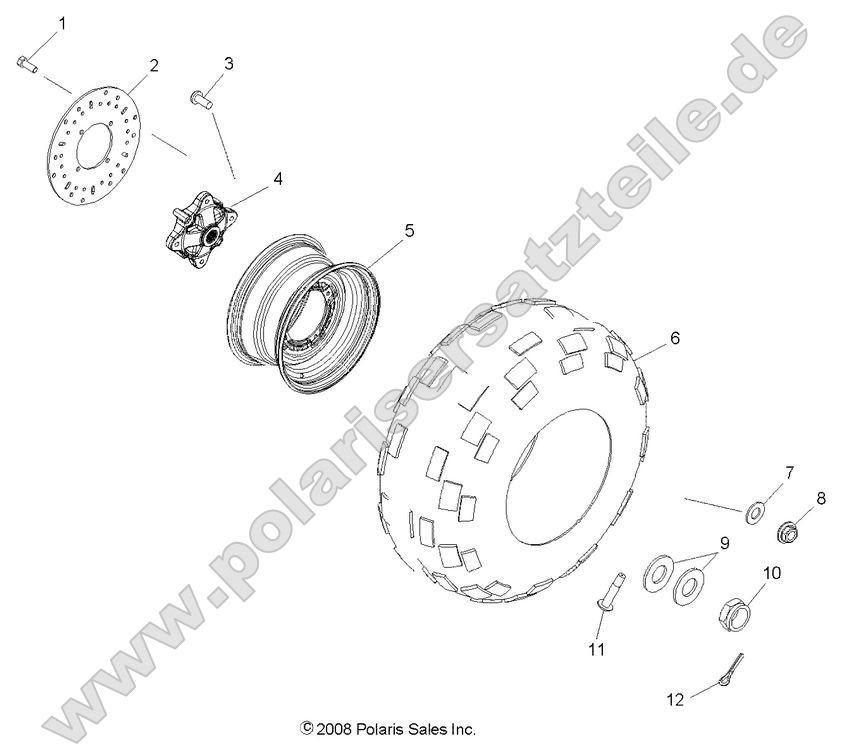 1
2
3
4
5
6
7
8
9
10
11
12

www.polarisersatzteile.de

© 2008 Polaris Sales Inc.