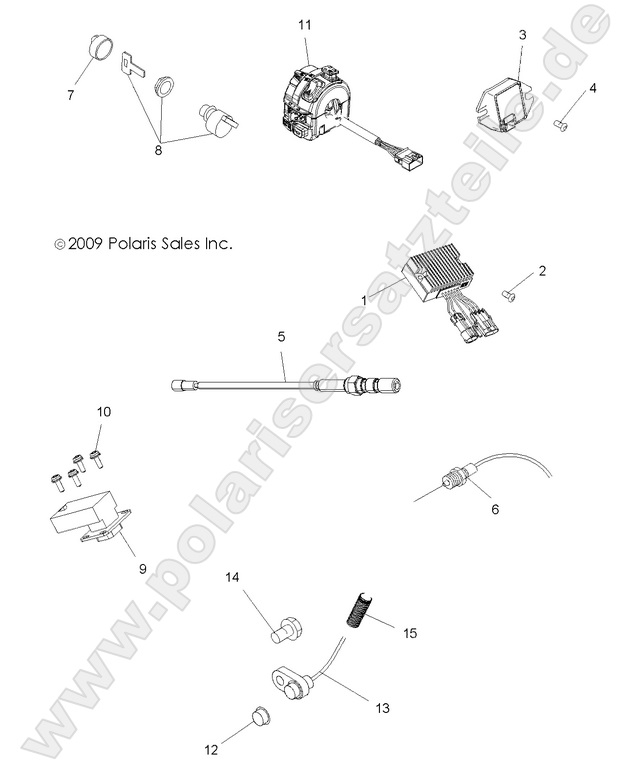 11

3

7

4

8

© 2009 Polaris Sales Inc.

2

1

5

10

6

9

14

15

13

12

www.polarisersatzteile.de