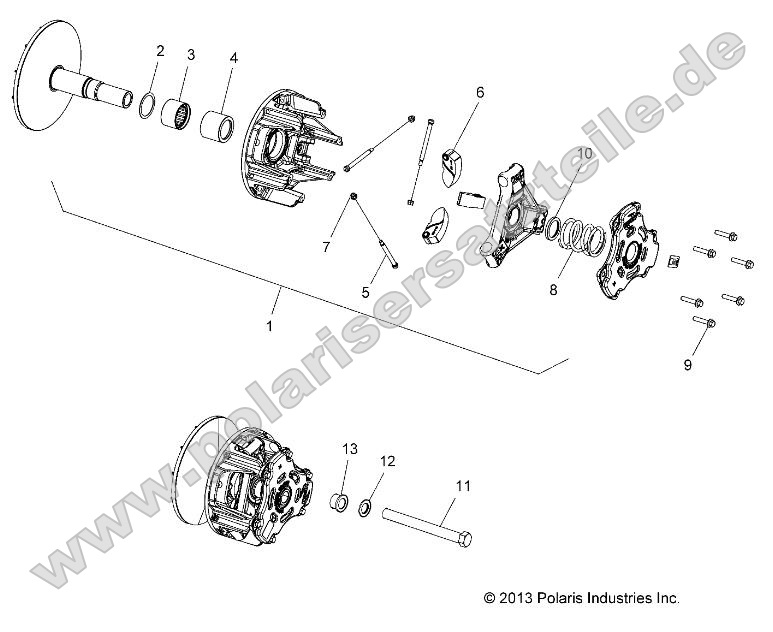 2
3
4
6
10
7
5
8
1
9
13
12
11
www.polarisersatzteile.de
© 2013 Polaris Industries Inc.