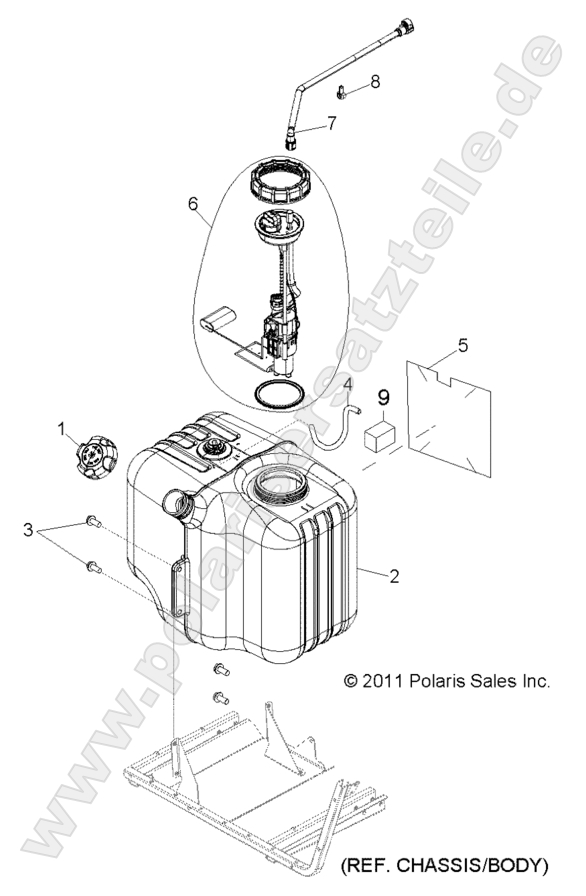 8
7
6
5
4
9
1
3
2
© 2011 Polaris Sales Inc.
(REF. CHASSIS/BODY)
www.polaris-ersatzteile.de