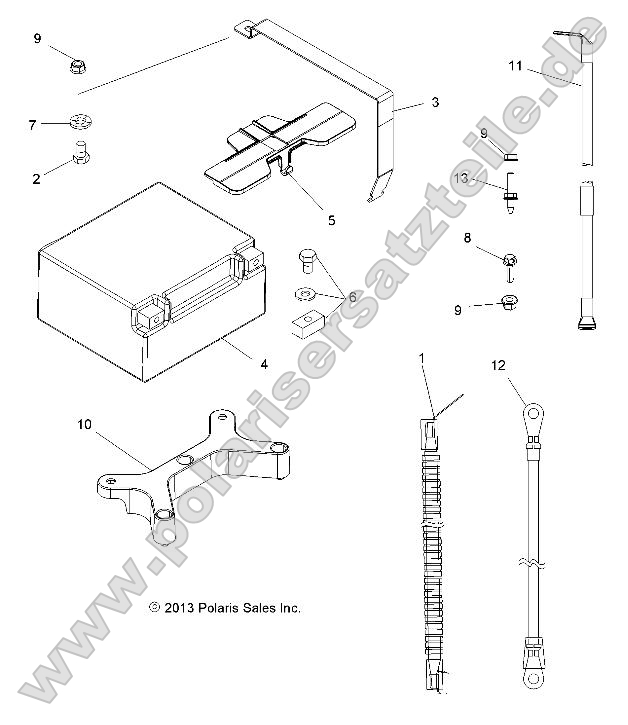 9

7

2

3

5

4

6

10

11

9

13

8

9

1

12

© 2013 Polaris Sales Inc.

www.polarisersatzteile.de