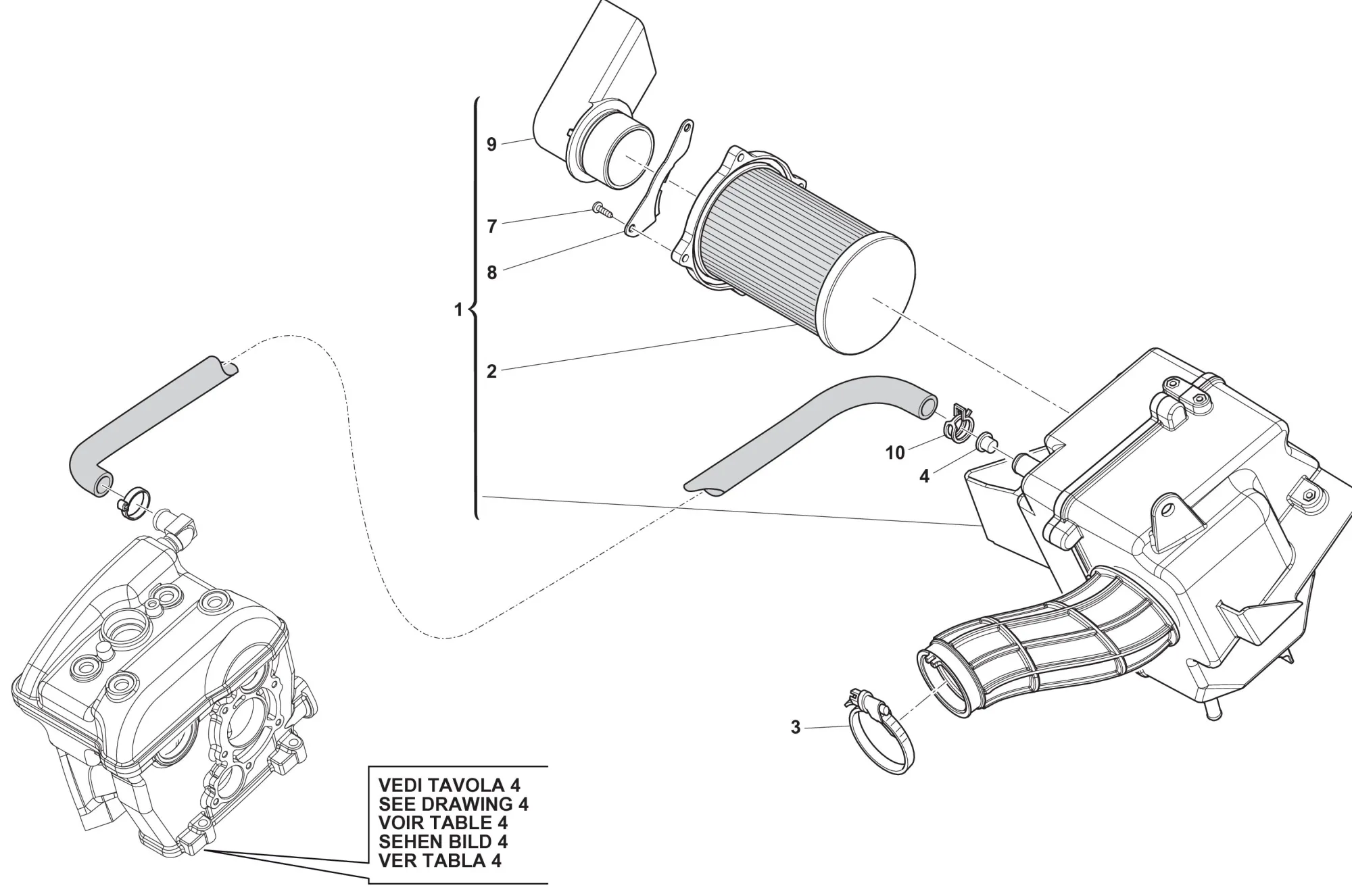 9
7
8
1
2
10
4
3
VEDI TAVOLA 4
SEE DRAWING 4
VOIR TABLE 4
SEHEN BILD 4
VER TABLA 4