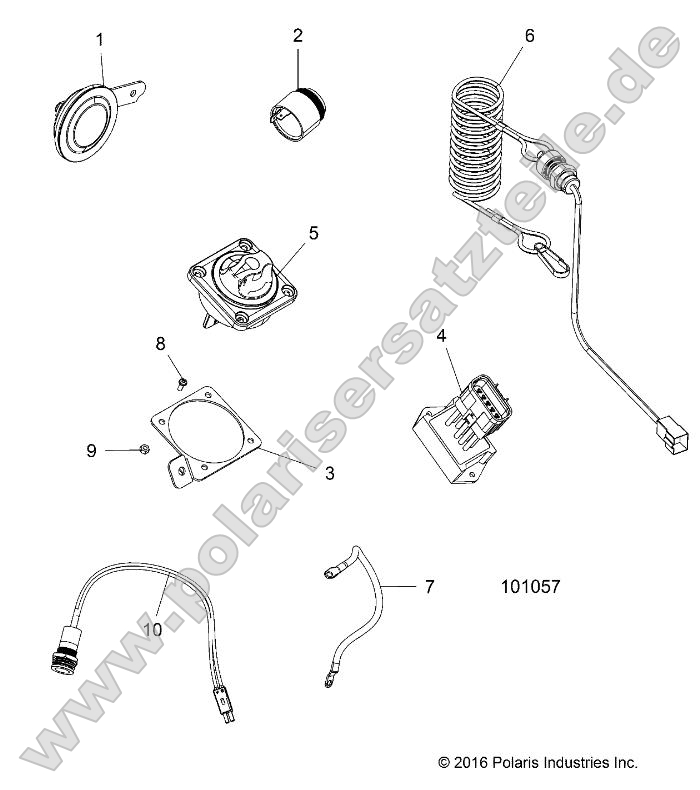 1
2
6
5
8
4
9
3
10
7
101057
www.polarisersatzteile.de
© 2016 Polaris Industries Inc.