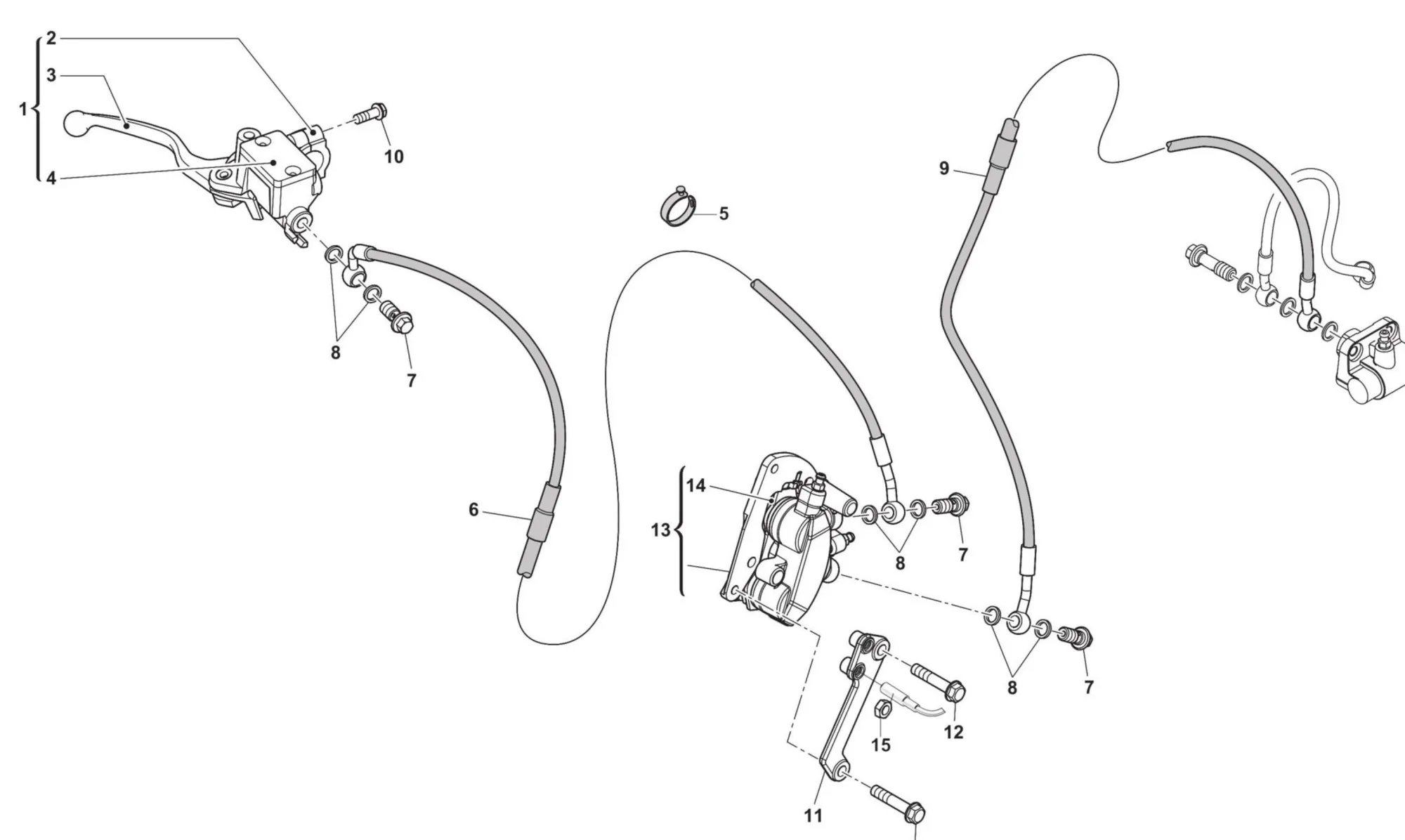 2
3
1
4
10
5
9
8
7
6
14
13
8
7
8
7
12
15
11