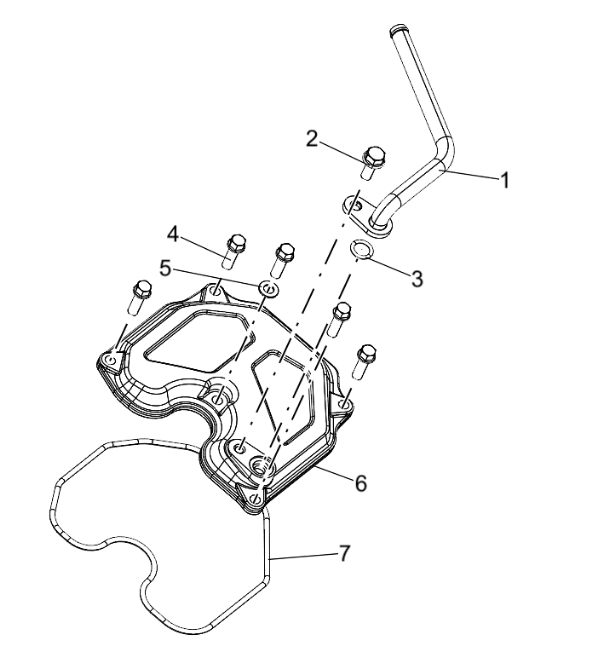 2
1
4
5
3
6
7