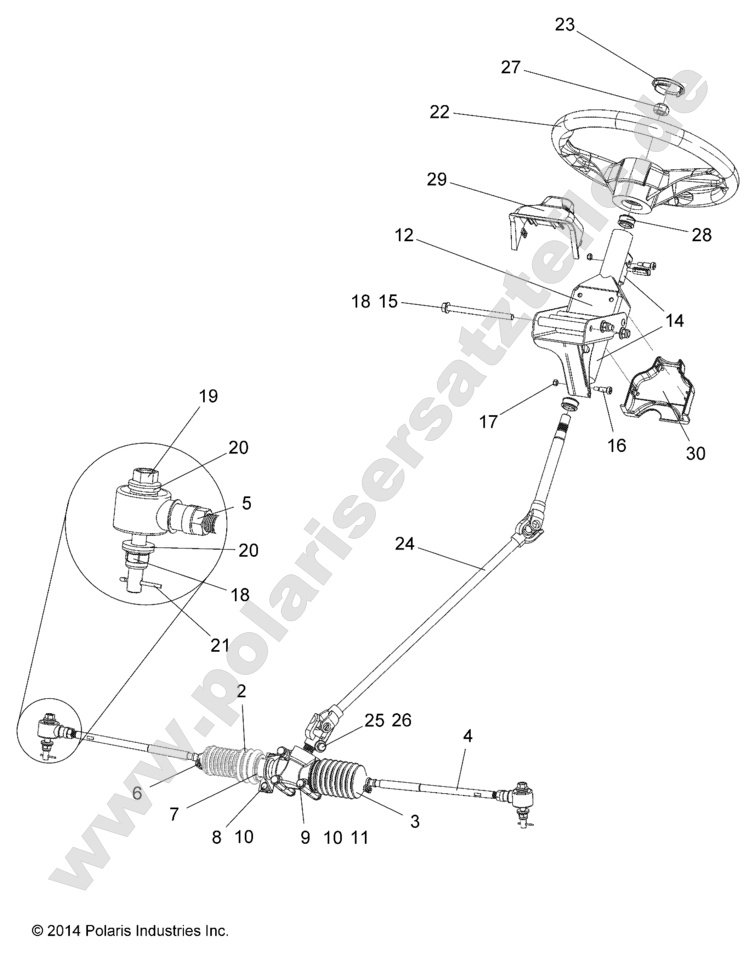 23
27
22
29
28
12
18 15
14
17
16
30
19
20
5
20
18
21
24
2
25 26
4
6
7
8 10
9 10 11
3
www.polarisersatzteile.de
© 2014 Polaris Industries Inc.