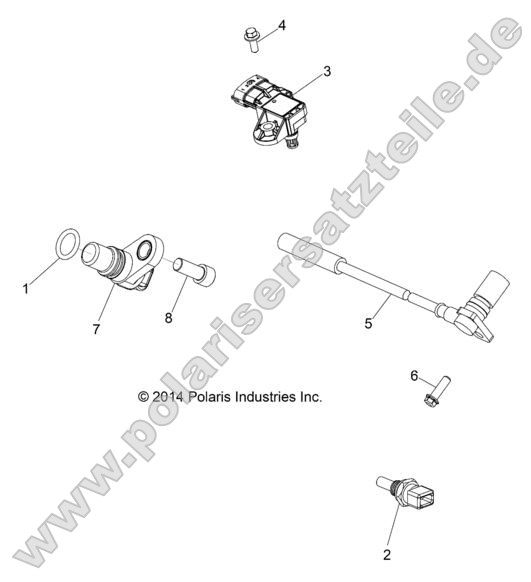 4

3

1

7

8

5

6

© 2014 Polaris Industries Inc.

2

www.polarisersatzteile.de