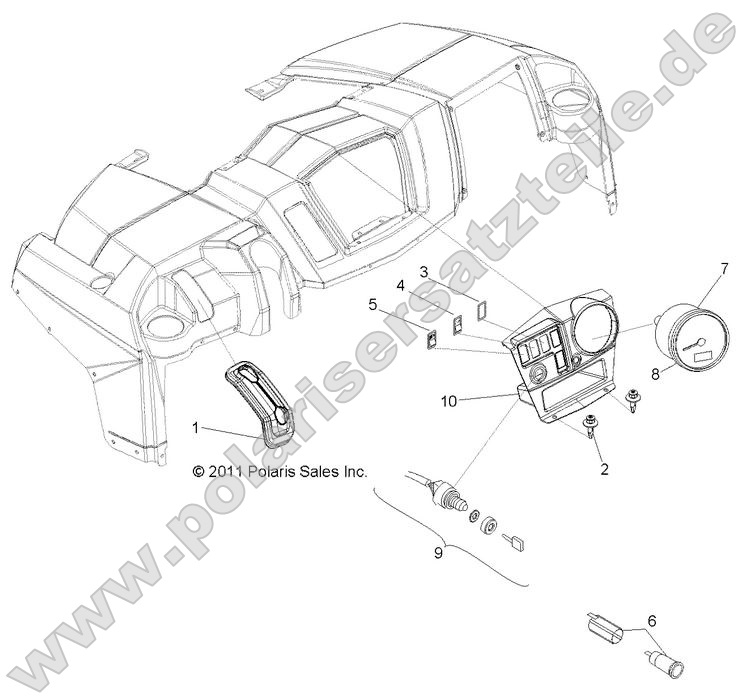 www.polarisersatzteile.de

3
4
5
7
8
10
1
2
© 2011 Polaris Sales Inc.
9
6