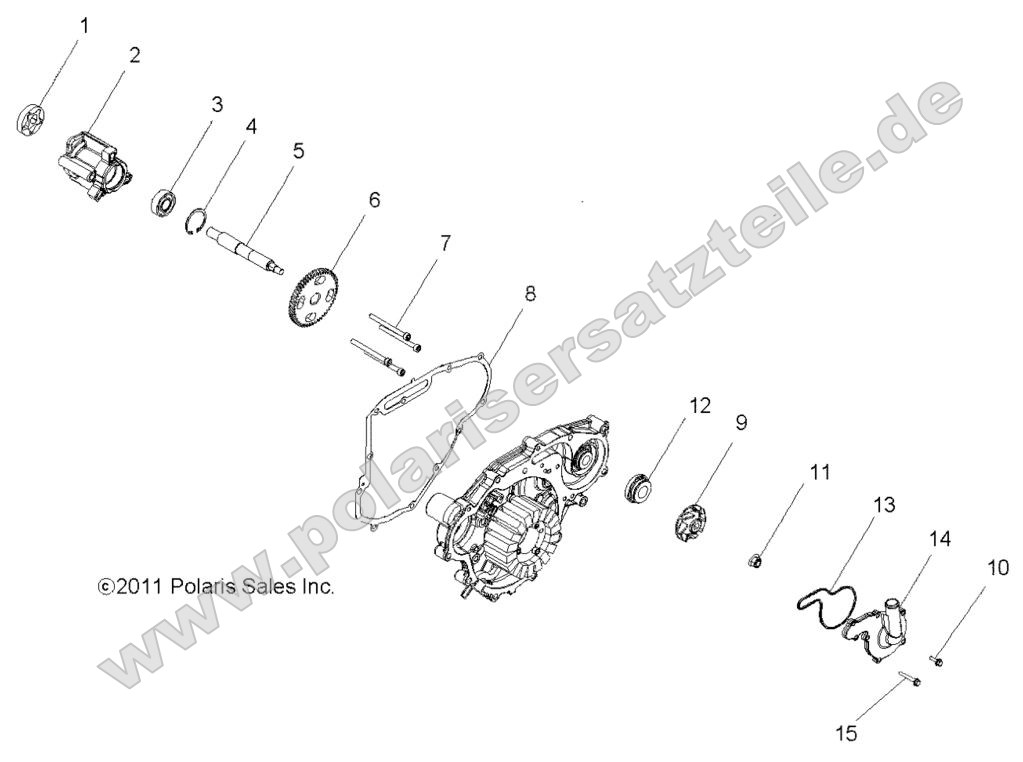 1
2
3
4
5
6
7
8
12
9
11
13
14
10
15
©2011 Polaris Sales Inc.
www.polarisersatzteile.de