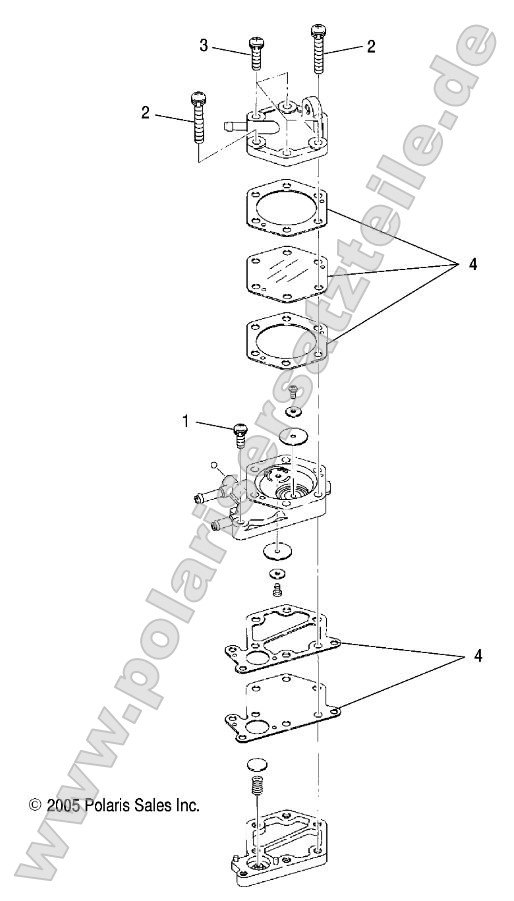 3
2
2
4
1
4
© 2005 Polaris Sales Inc.
www.polarisersatzteile.de