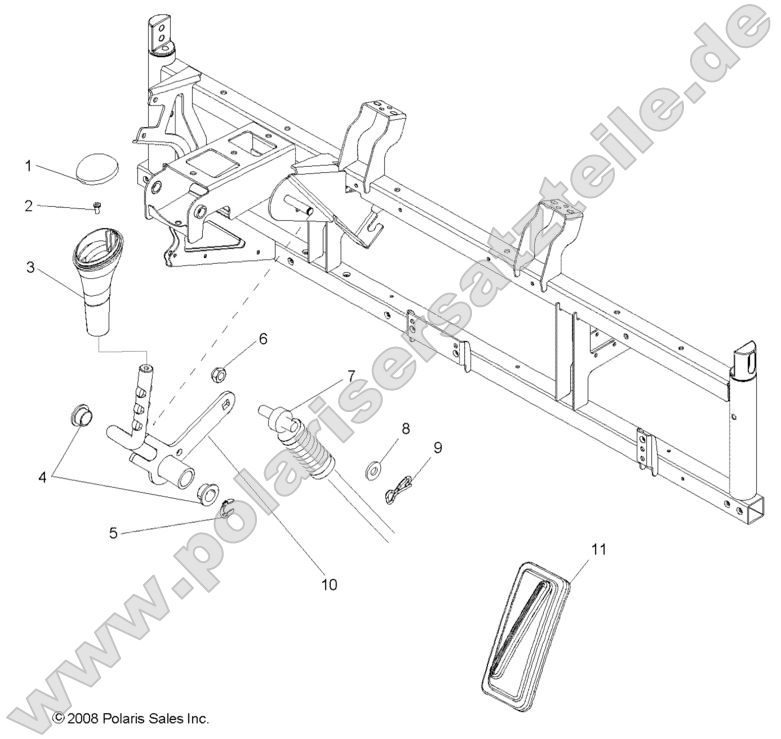 1
2
3
4
5
6
7
8
9
10
11
www.polarisersatzteile.de
© 2008 Polaris Sales Inc.