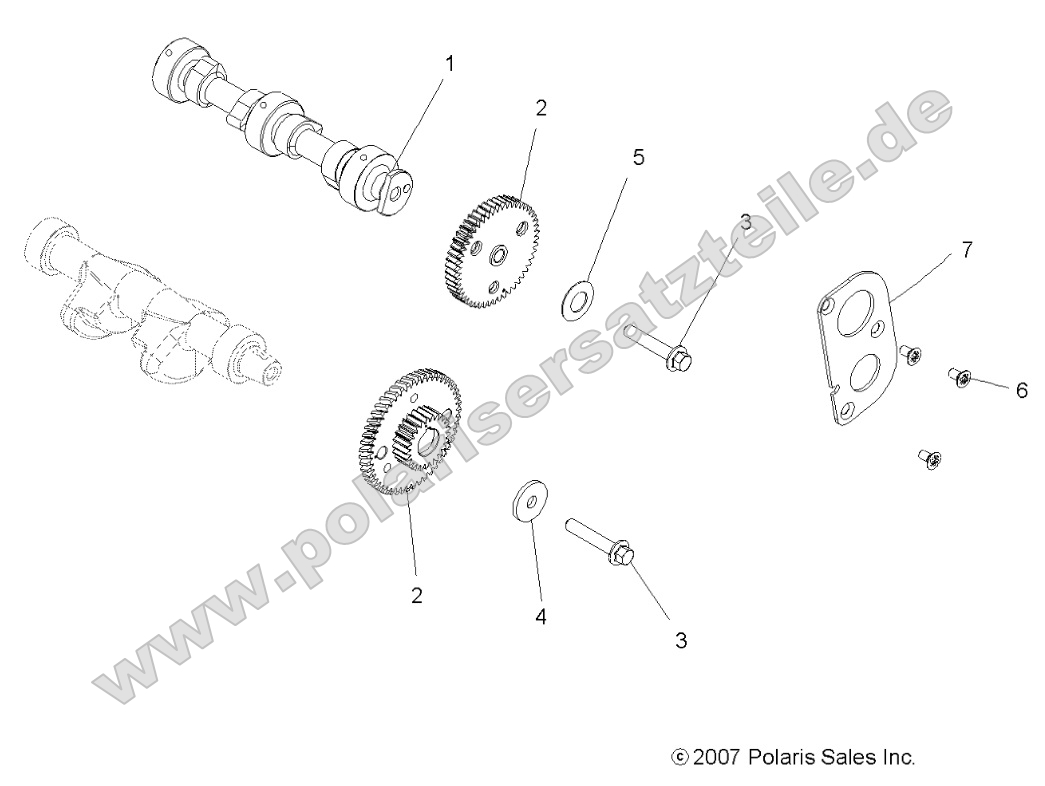 1
2
5
3
7
6
2
4
3

www.polarisersatzteile.de

© 2007 Polaris Sales Inc.