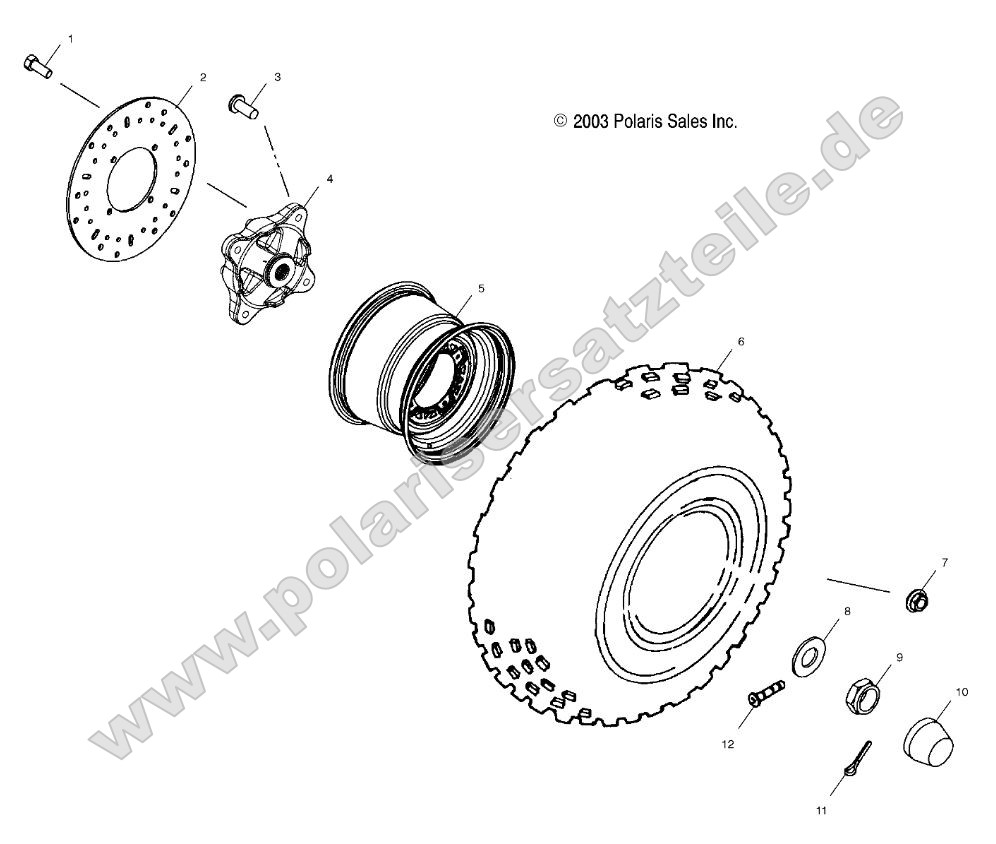 1
2
3
© 2003 Polaris Sales Inc.
4
5
6
7
8
9
10
12
11
www.polarisersatzteile.de