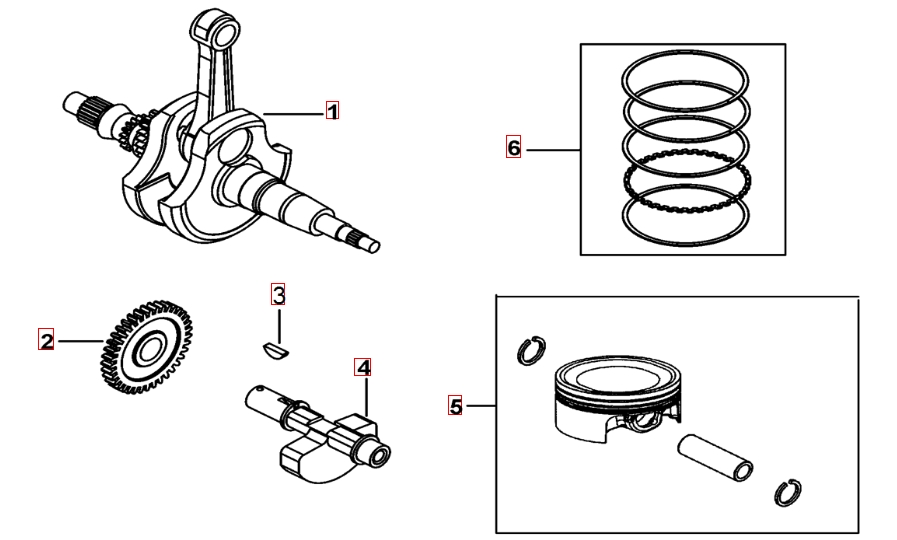 1
6
3
2
4
5