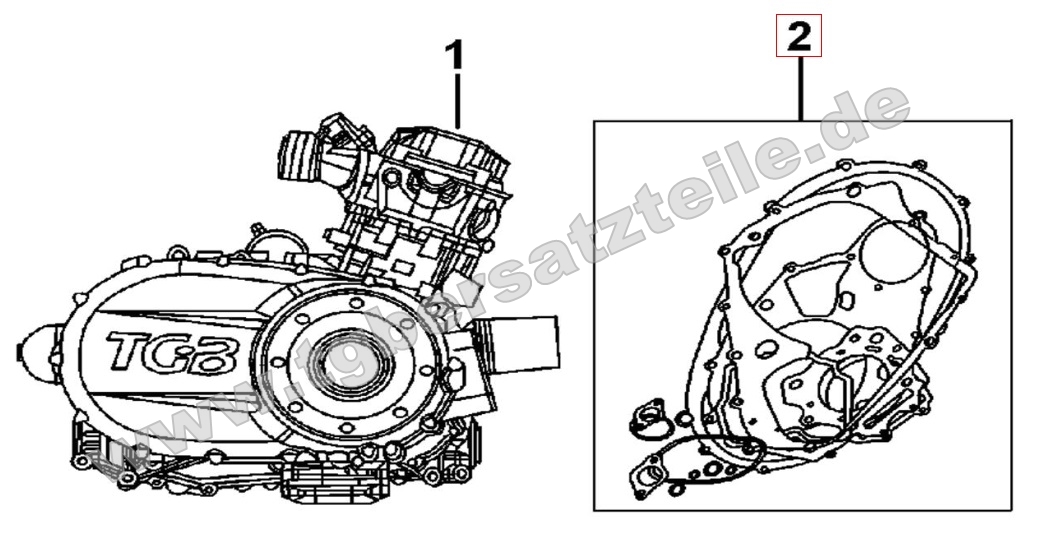 1
2
TGB
www.tgb-ersatzteile.de