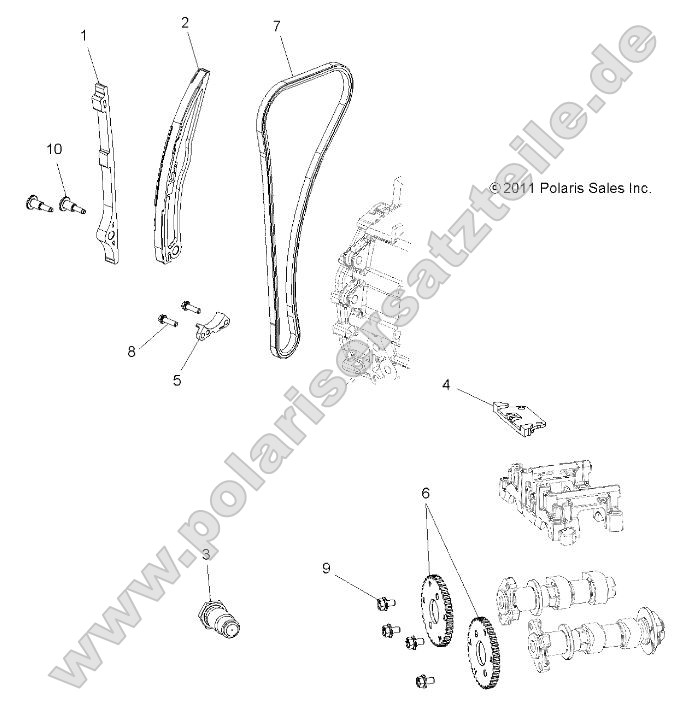 1
2
7
10
© 2011 Polaris Sales Inc.
8
5
4
6
3
9
www.polarisersatzteile.de