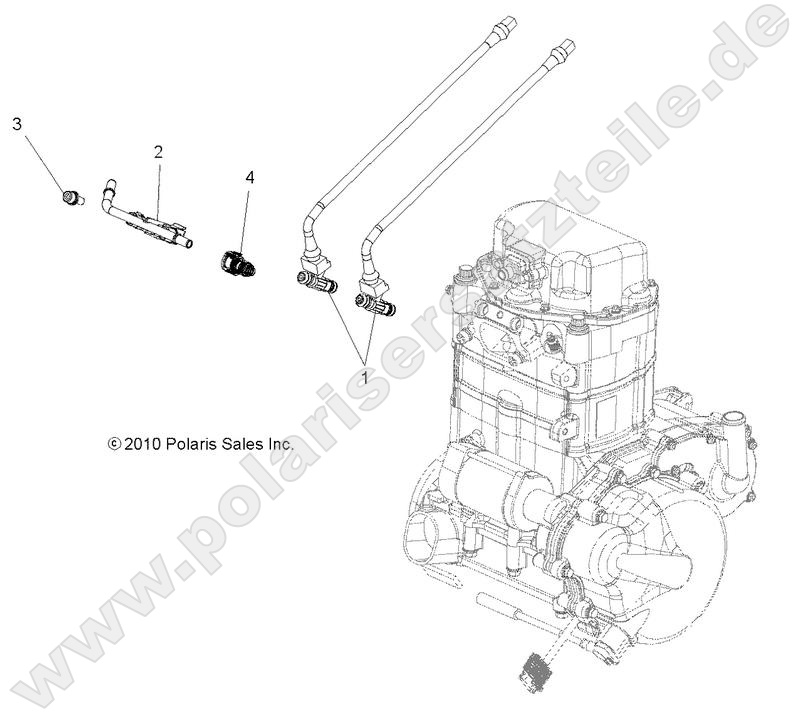 3

2

4

1

© 2010 Polaris Sales Inc.

www.polarisersatzteile.de