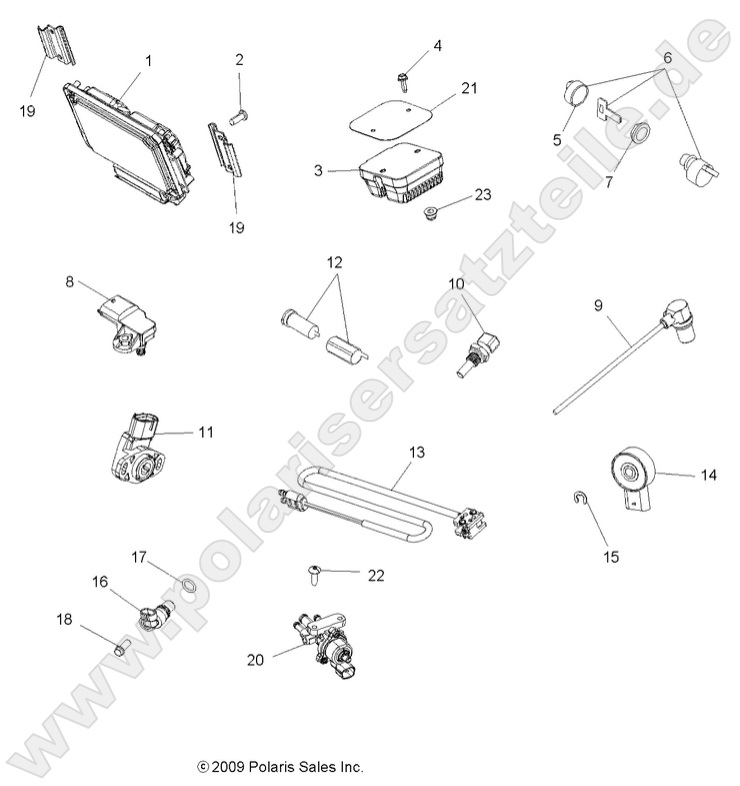 19
1
2
4
21
6
5
7
3
23
19
8
12
10
9
11
13
14
15
17
16
22
18
20
www.polarisersatzteile.de
© 2009 Polaris Sales Inc.