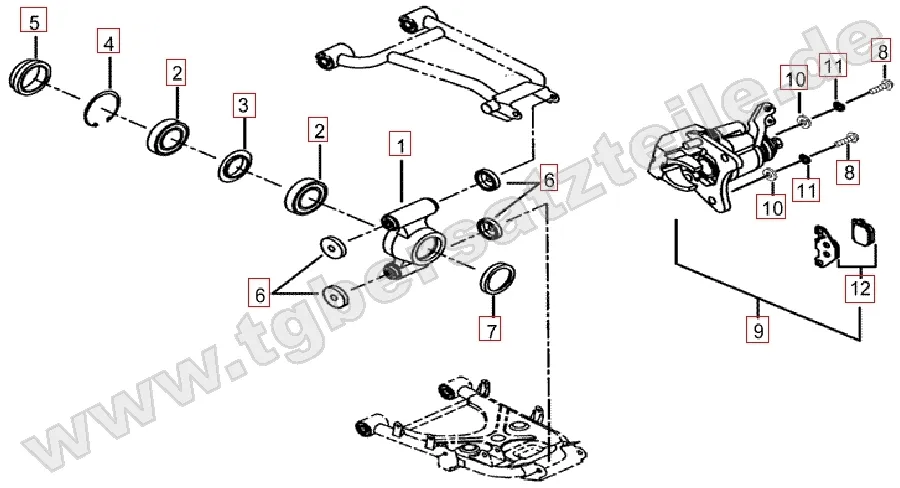 5
4
2
3
2
1
6
6
7
10
11
8
8
11
10
12
9
www.tgbersatzteile.de