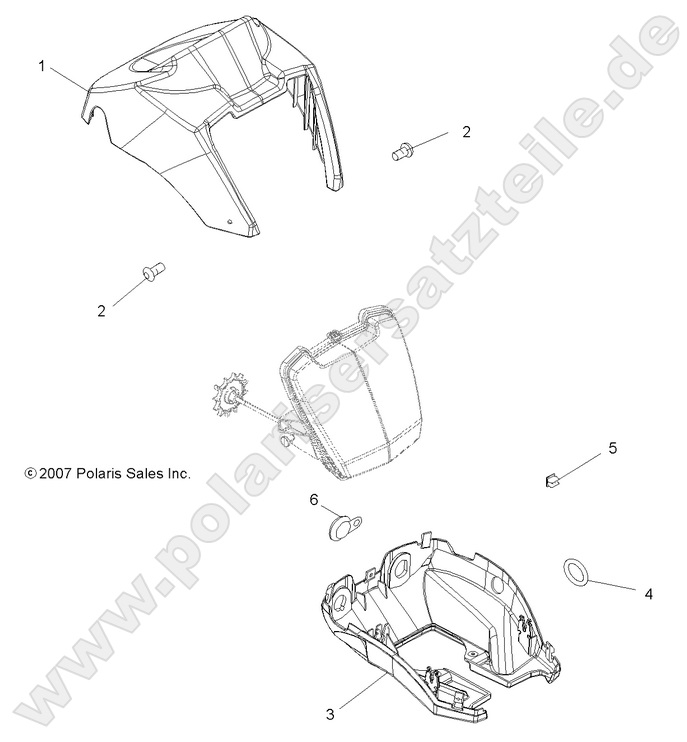 1

2

2

© 2007 Polaris Sales Inc.

5

6

4

3

www.polarisersatzteile.de