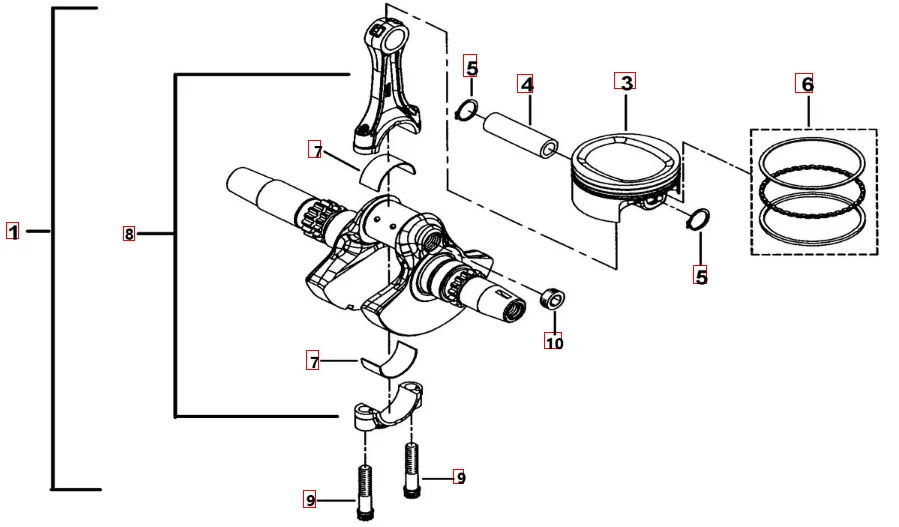 5
4
3
6
7
1
8
5
10
7
9
9