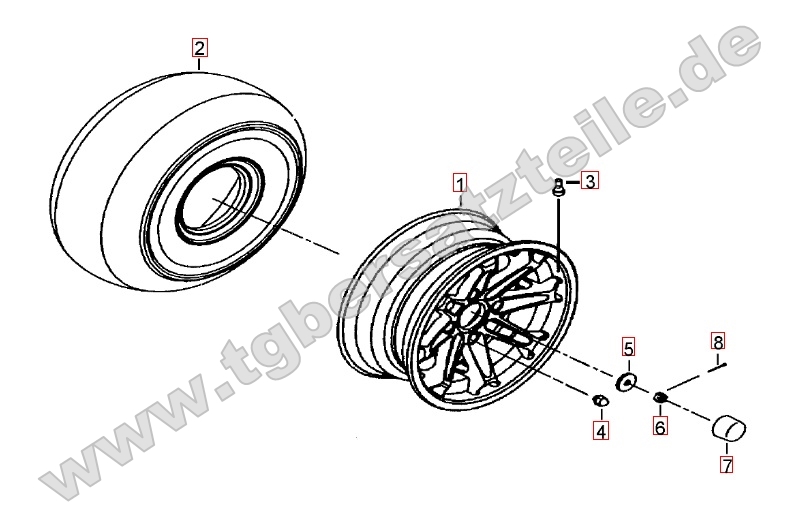 2
1
3
5
8
4
6
7
www.tgbersatzteile.de