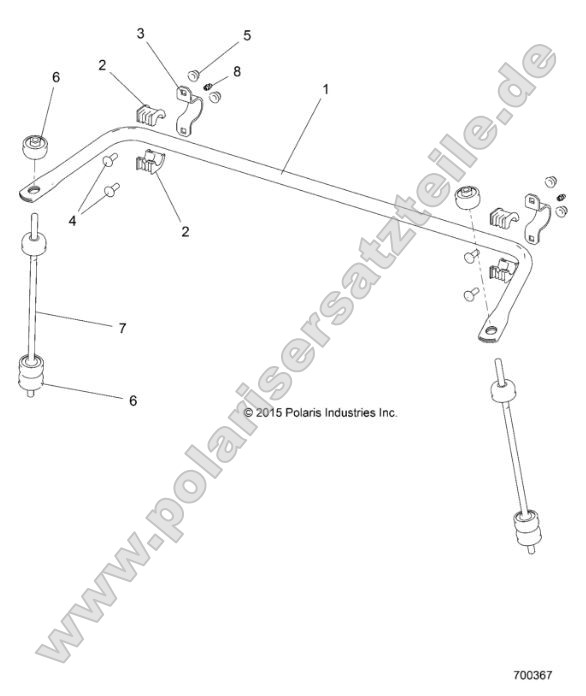 3
5
2
8
6
1
4
2
7
6
© 2015 Polaris Industries Inc.
www.polarisersatzteile.de
700367