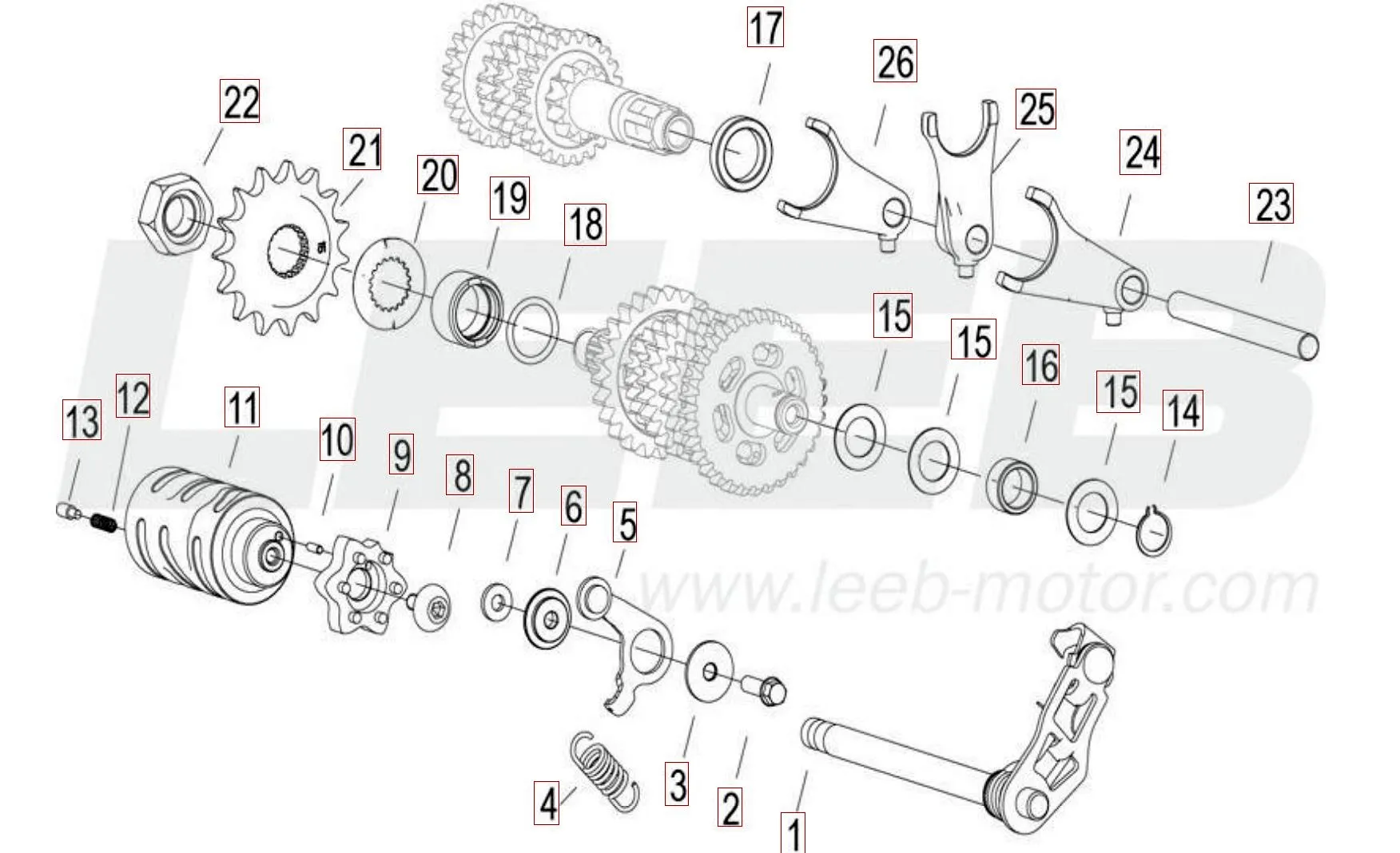 17
26
25
22
21
20
19
18
24
23
LEEB
15
15
16
15
14
13
12
11
10
9
8
7
6
5
www.leeb-motor.com
4
3
2
1