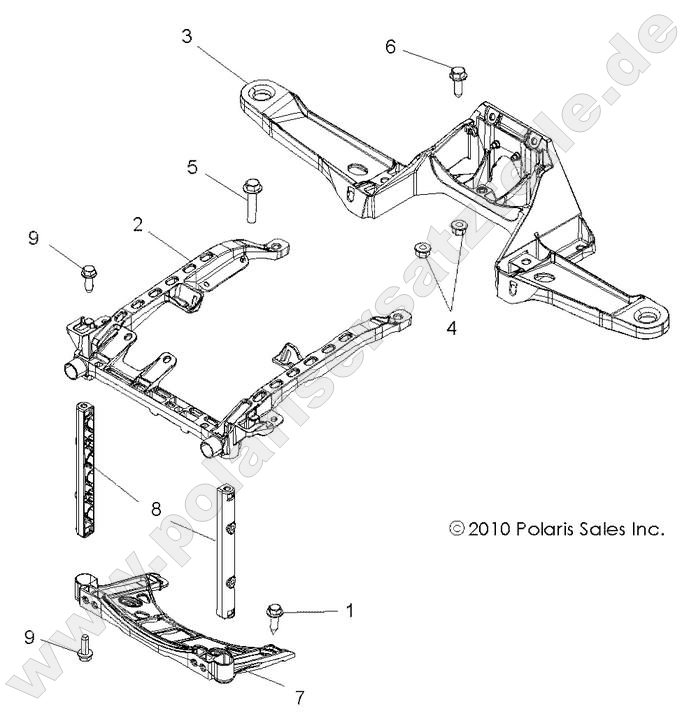 3
6
5
2
9
4
8
© 2010 Polaris Sales Inc.
1
9
7
www.polarisersatzteile.de