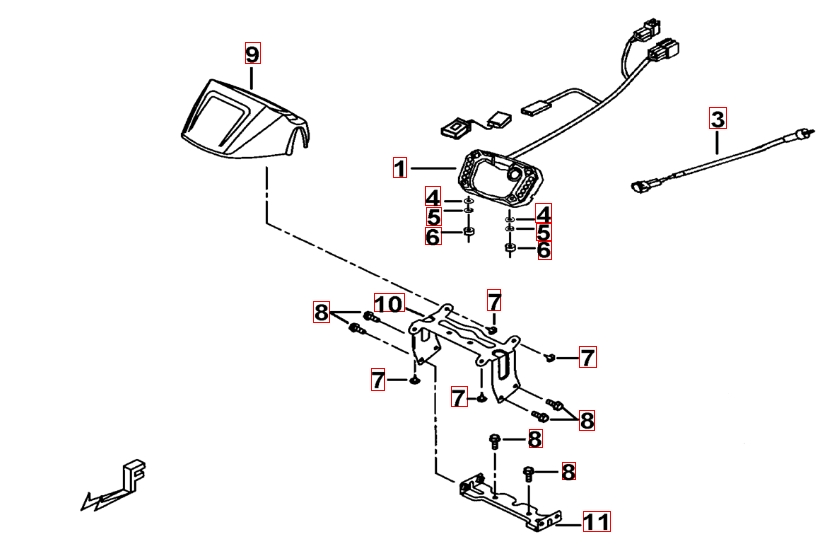 9
3
1
4
5
6
4
5
6
8
10
7
7
7
7
8
8
8
F
11