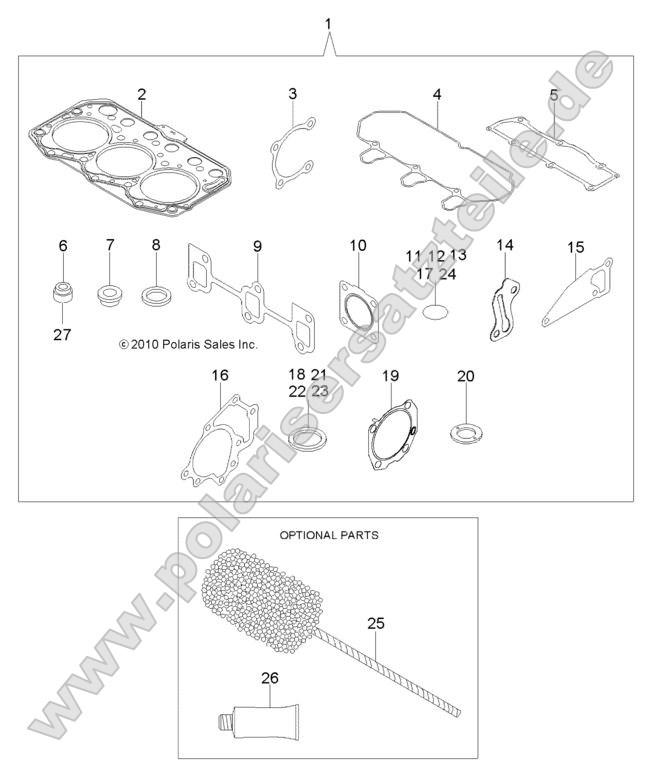 1

2

3

4

5

6

7

8

9

10

11 12 13
17 24

14

15

27

© 2010 Polaris Sales Inc.

16

18 21
22 23

19

20

OPTIONAL PARTS

25

26

www.polarisersatzteile.de