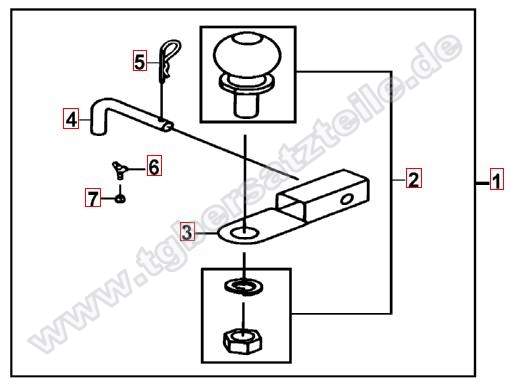 5
4
6
7
3
2
1
www.tgbersatzteile.de