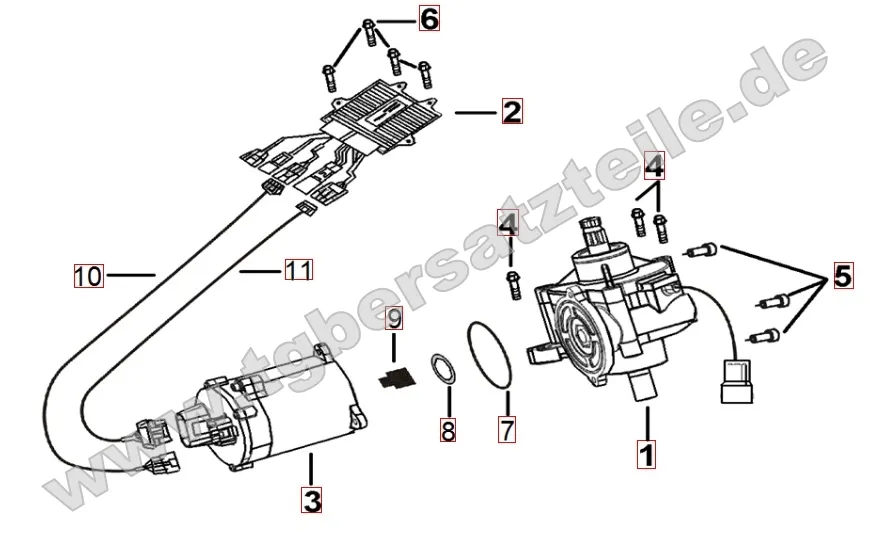 6
2
4
4
5
10
11
9
8
7
1
3
www.tgbersatzteile.de