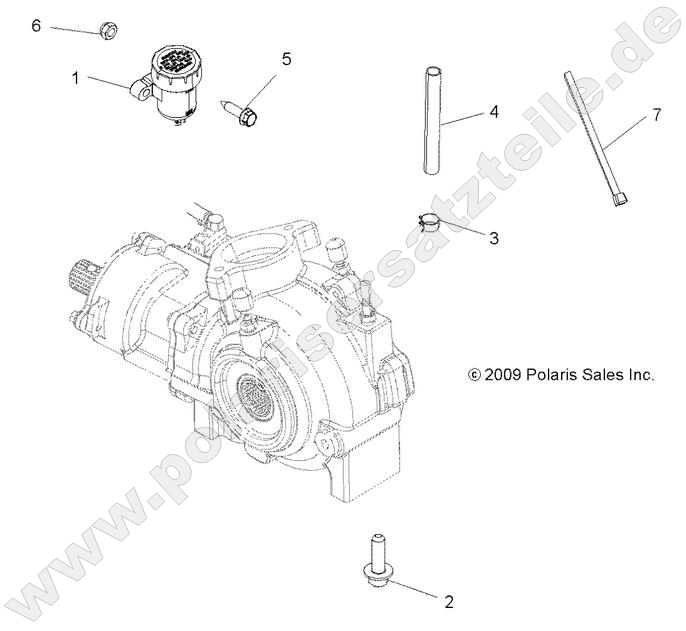 6
1
5
4
7
3
© 2009 Polaris Sales Inc.
2
www.polarisersatzteile.de