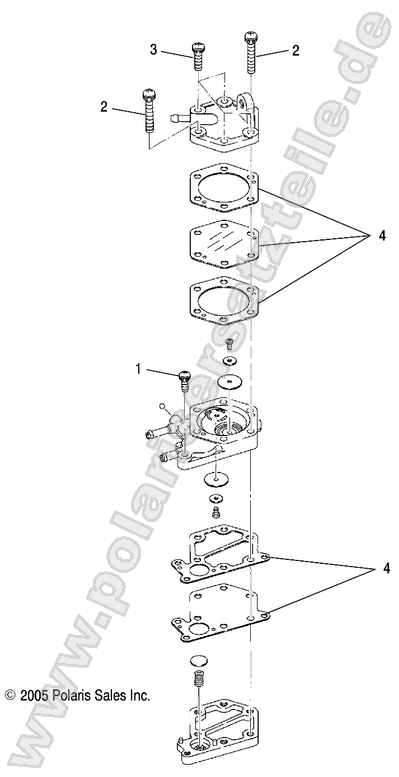 3
2
2
4
1
4
© 2005 Polaris Sales Inc.
www.polarisersatzteile.de