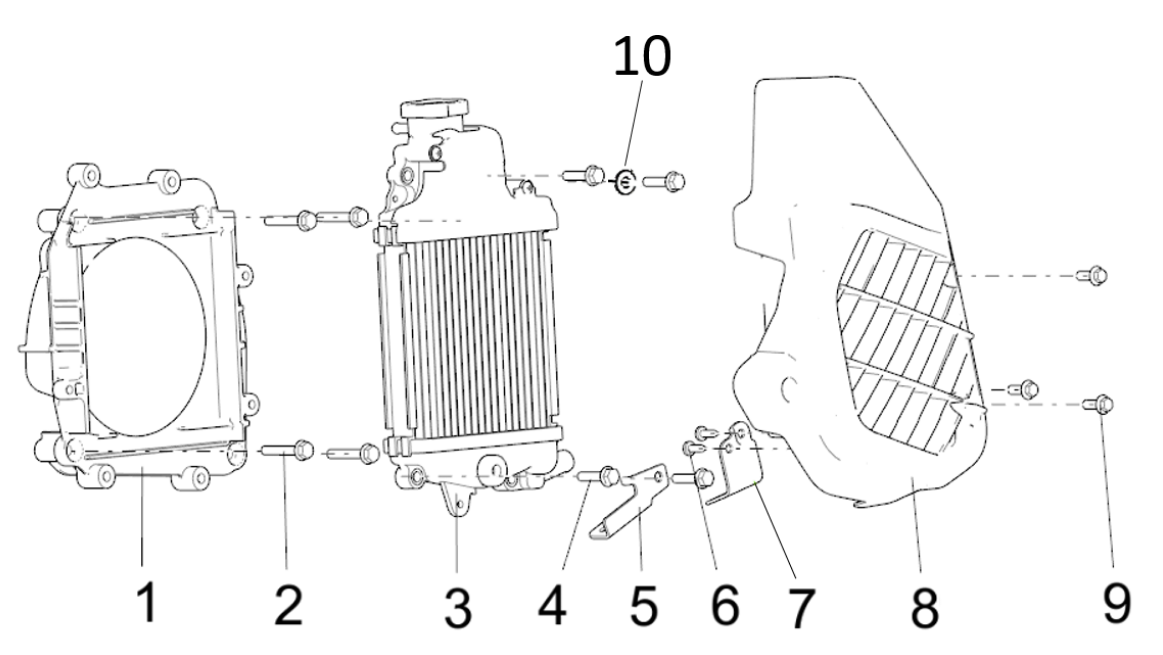 10
1
2
3
4
5
6
7
8
9