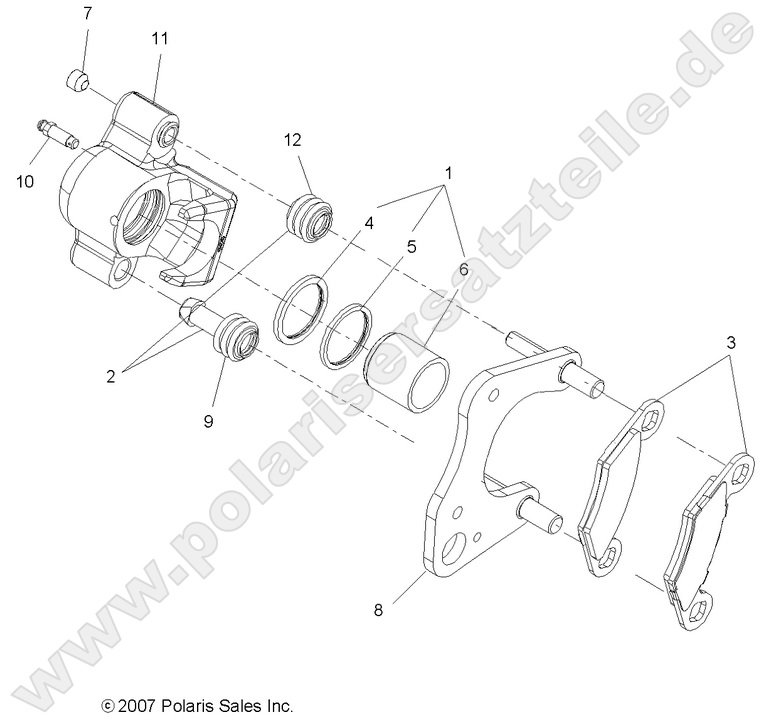 7
11
10
12
1
4
5
6
2
9
3
8
www.polarisersatzteile.de
© 2007 Polaris Sales Inc.