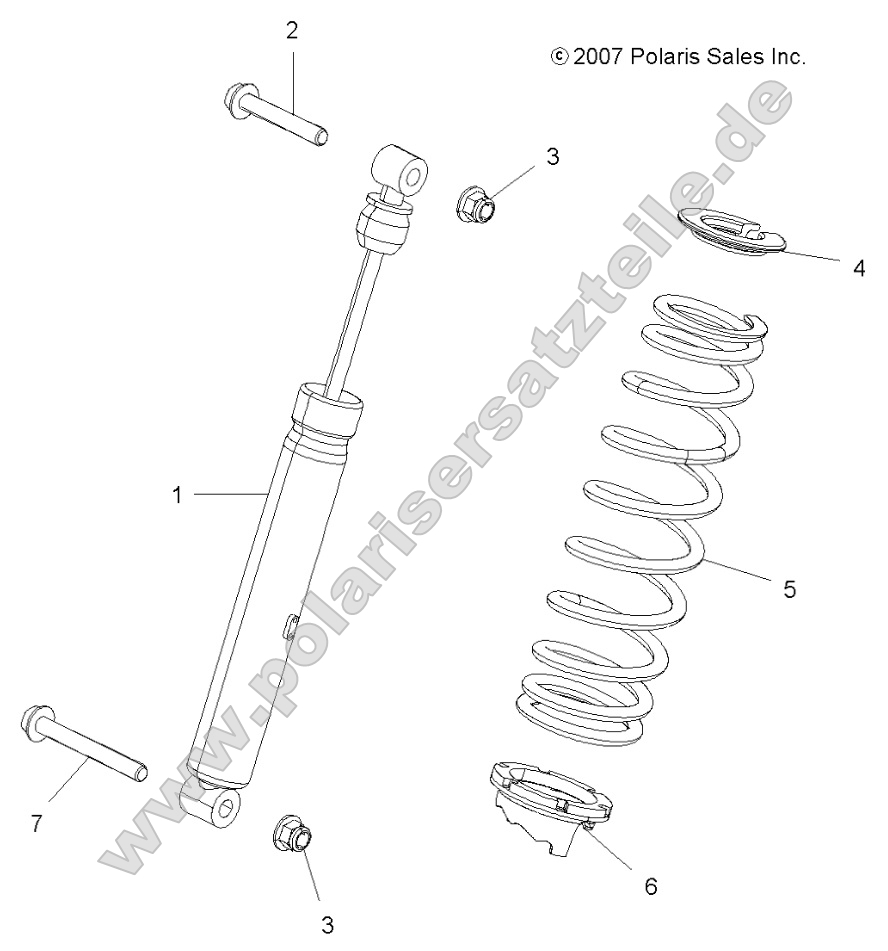 2

© 2007 Polaris Sales Inc.

3

4

1

5

7

6

3

www.polarisersatzteile.de