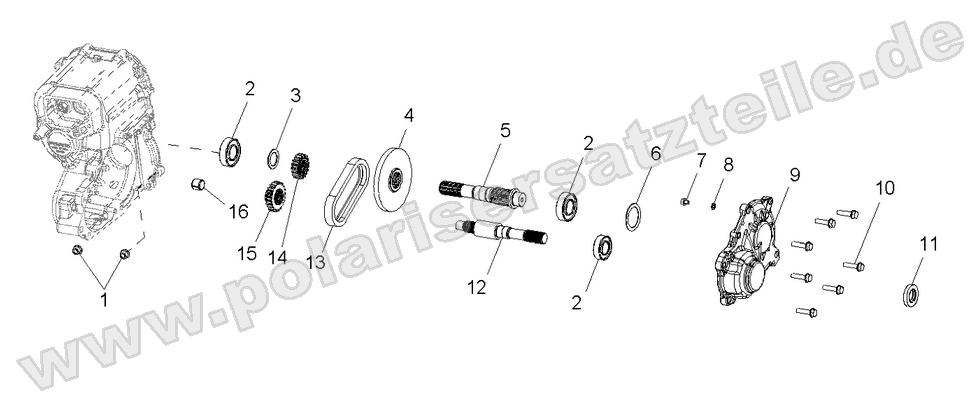 www.polarisersatzteile.de

2
3
4
5
2
6
7
8
9
10
11
16
15
14
13
12
2
1