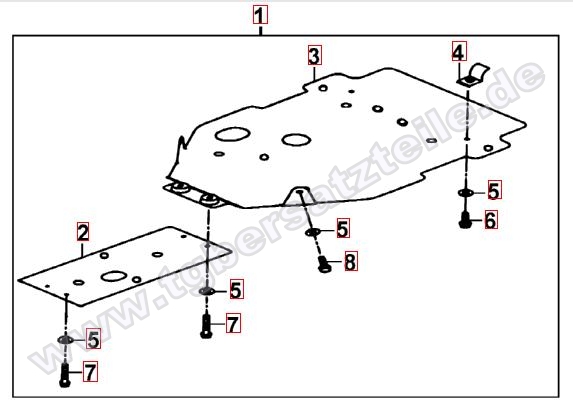 1
3
4
5
6
2
5
8
5
7
5
7
www.tgbersatzteile.de