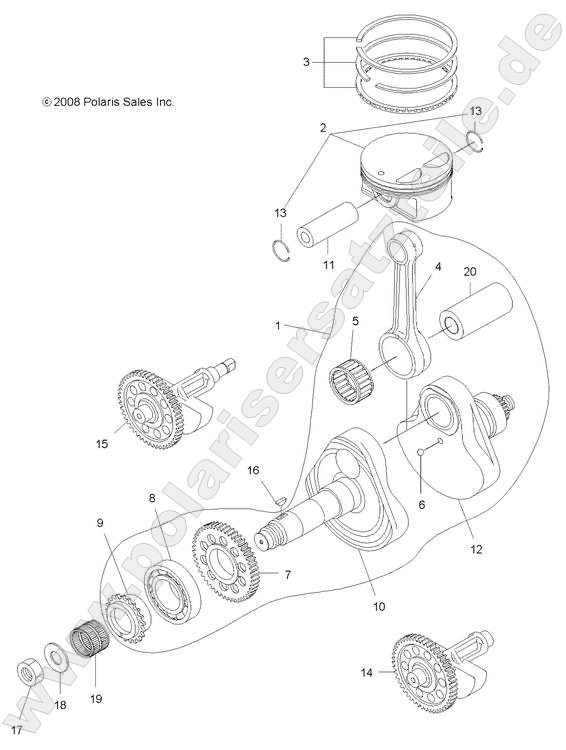 © 2008 Polaris Sales Inc.

www.polarisersatzteile.de

3
2
13
13
11
4
20
1
5
15
16
6
8
9
7
12
10
14
17
18
19