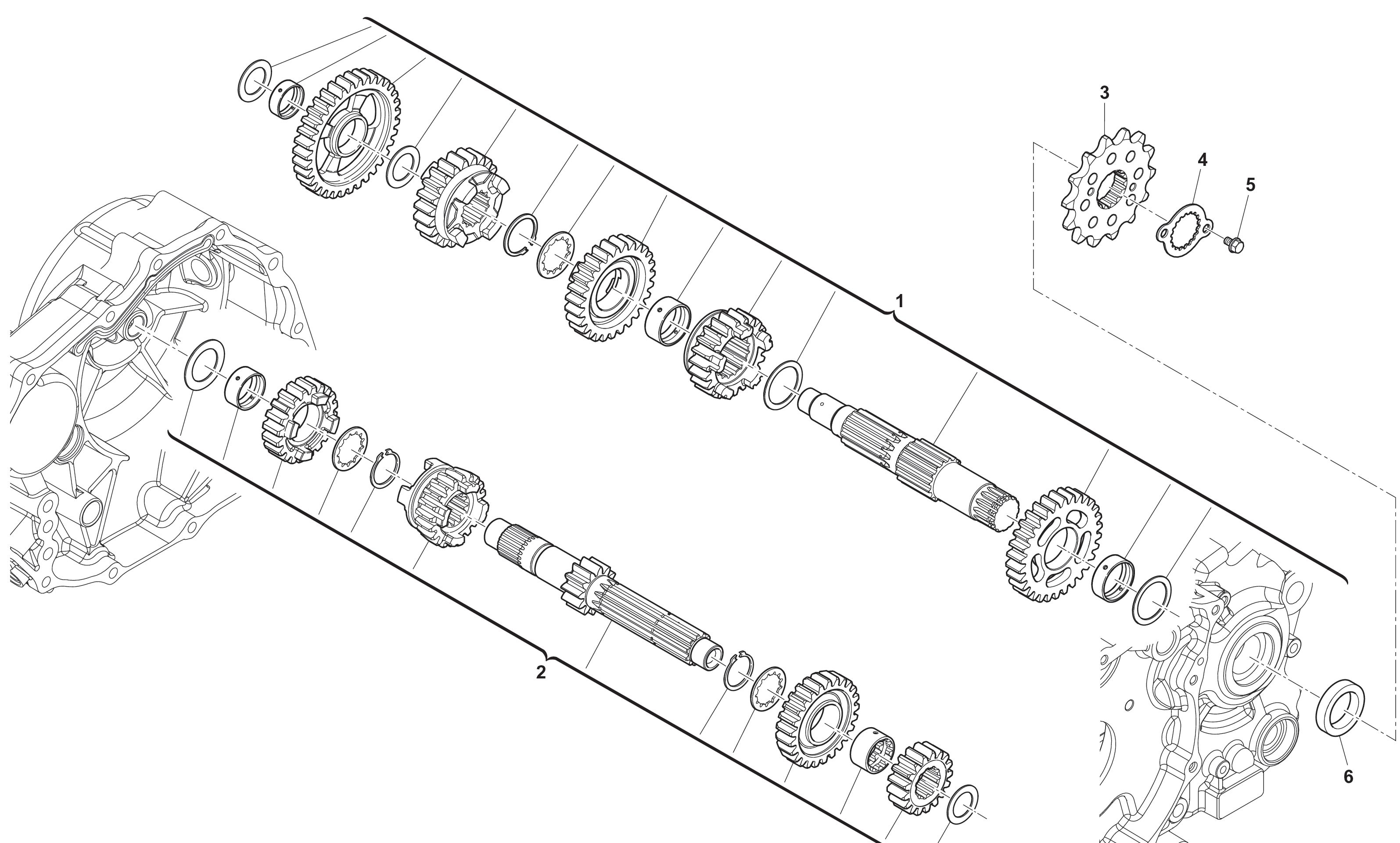 3
4
5
1
2
6