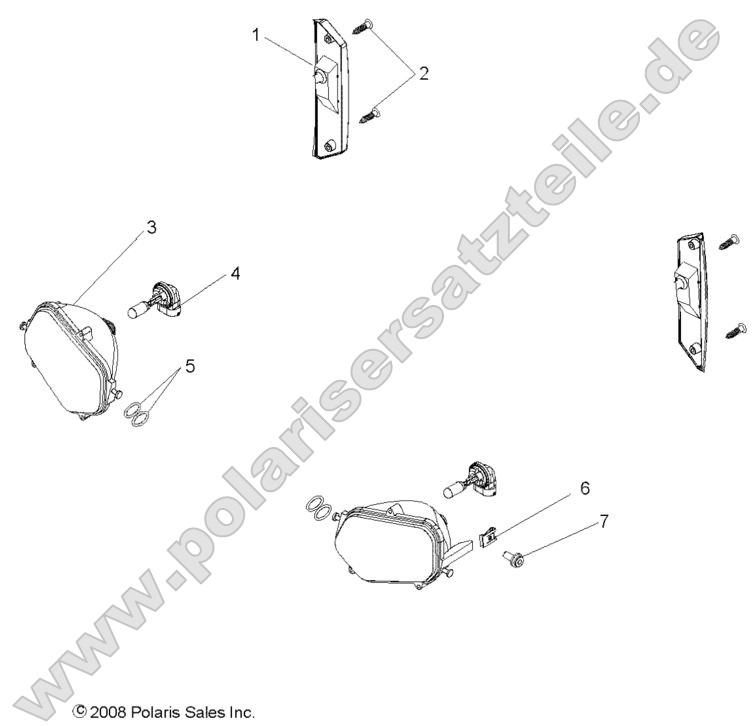 1
2
3
4
5
6
7
www.polarisersatzteile.de
© 2008 Polaris Sales Inc.