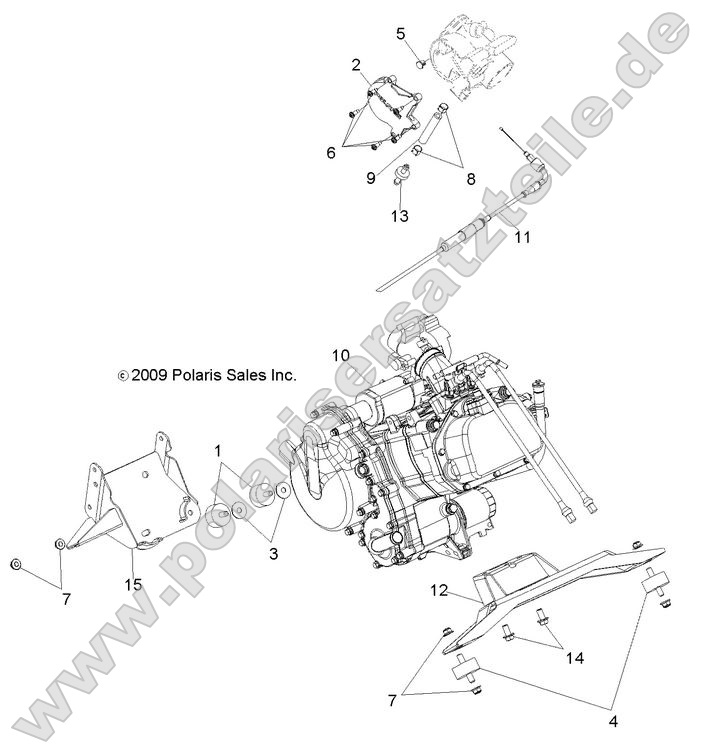 www.polarisersatzteile.de

5
2
6
9
8
13
11
10
© 2009 Polaris Sales Inc.
1
3
7
15
12
14
7
4