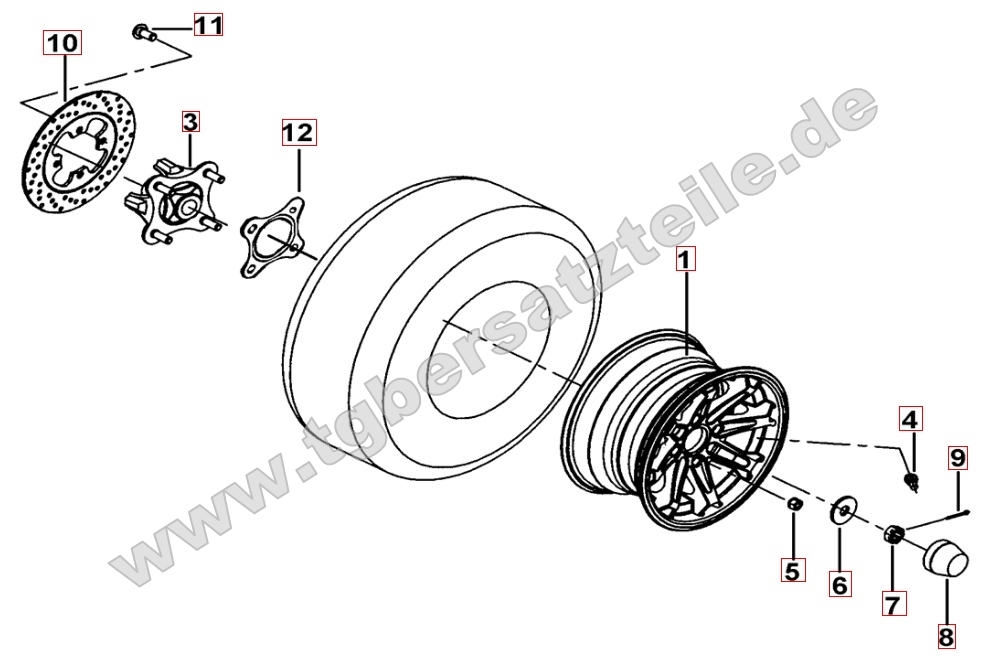 10
11
3
12
1
4
9
5
6
7
8
www.tgbersatzteile.de