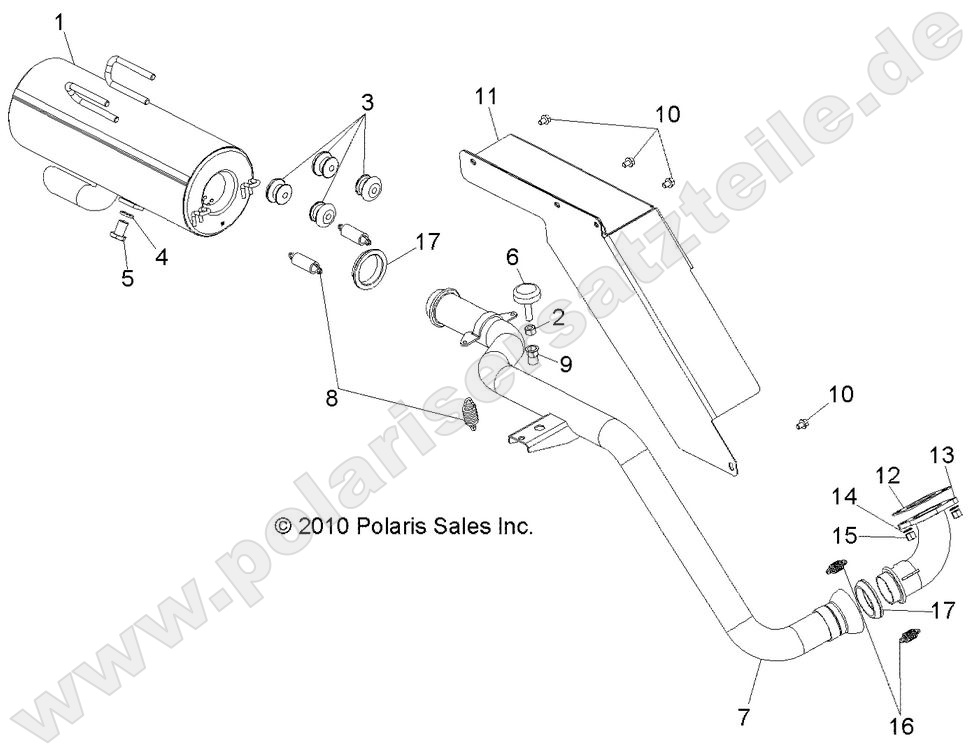 1
3
11
10
4
5
17
6
2
9
8
10
13
12
14
15
© 2010 Polaris Sales Inc.
17
7
16
www.polaris-ersatzteile.de